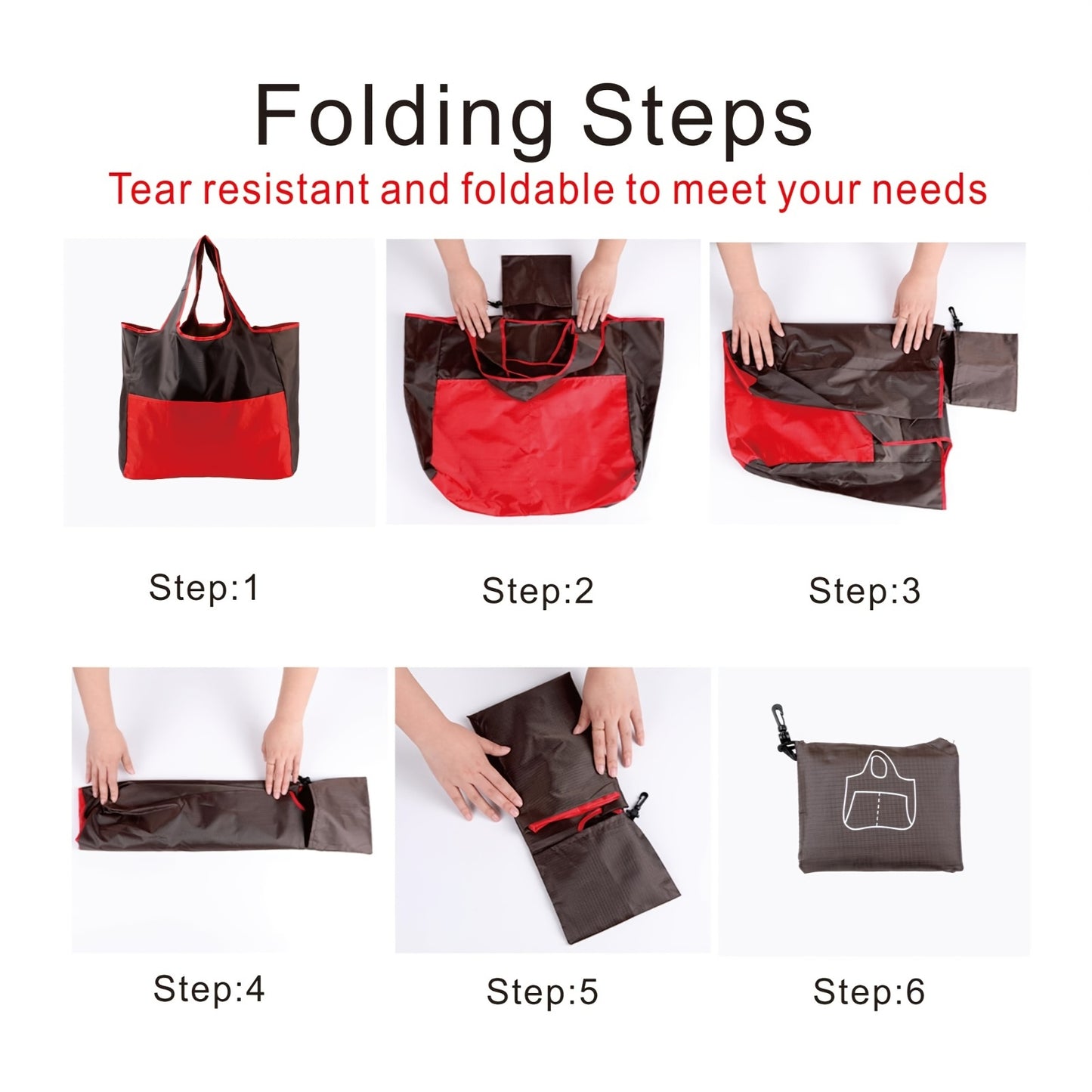 Folding Steps
Tear resistant and foldable to meet your needs

Step:1

Step:2

Step:3

Step:4

Step:5

Step:6